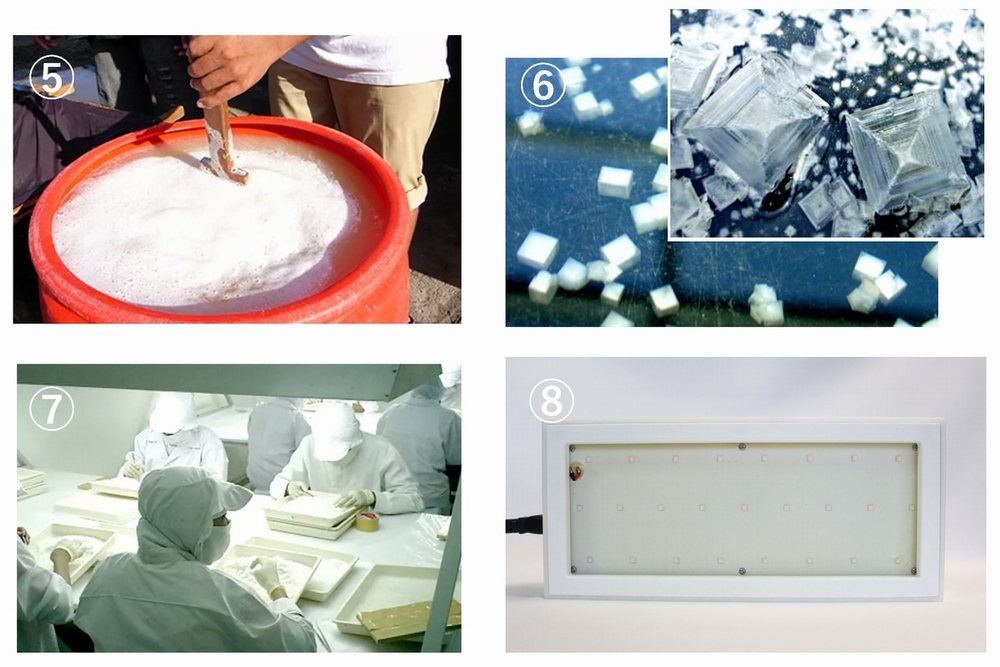 ⑤

⑥

⑦

⑧