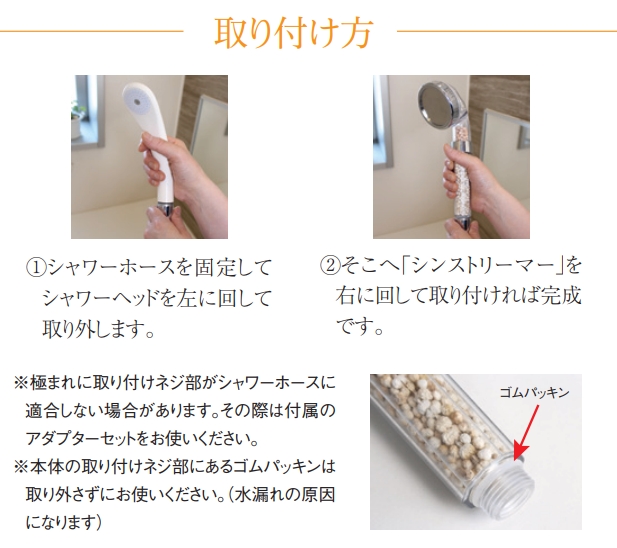 取り付け方

①シャワーホースを固定してシャワーヘッドを左に回して取り外します。

②そこへ「シンストリーマー」を右に回して取り付ければ完成です。

※極まれに取り付けネジ部がシャワーホースに適合しない場合があります。その際は付属のアダプターセットをお使いください。
※本体の取り付けネジ部にあるゴムパッキンは取り外さずにお使いください。(水漏れの原因になります)

ゴムパッキン